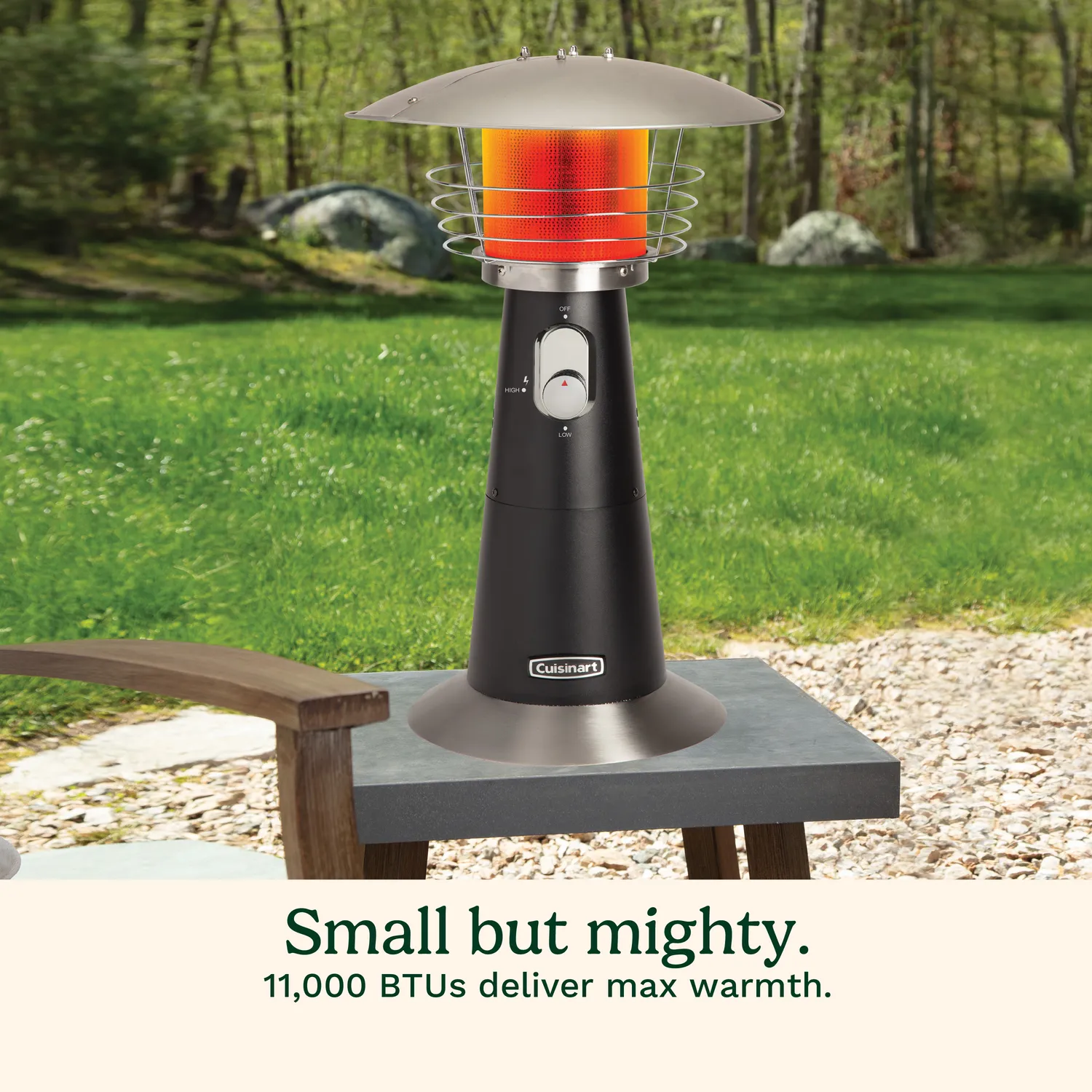 OFF
HIGH
LOW
Cuisinart

Small but mighty.
11,000 BTUs deliver max warmth.