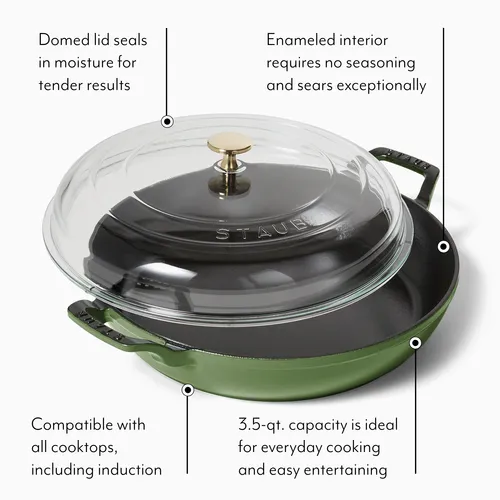 Domed lid seals in moisture for tender results

Enameled interior requires no seasoning and sears exceptionally

STAUB

STAUB

STAUB

Compatible with all cooktops, including induction

3.5-qt. capacity is ideal for everyday cooking and easy entertaining