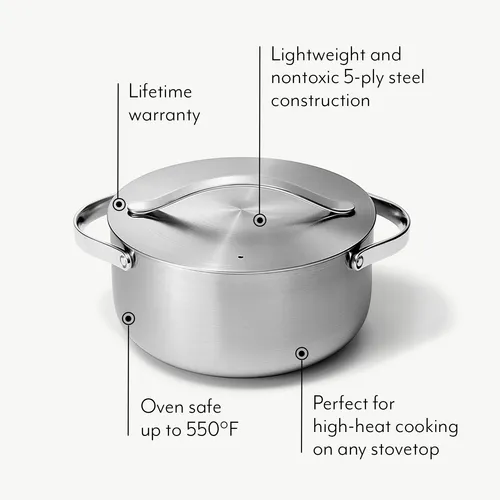 Lifetime warranty

Lightweight and nontoxic 5-ply steel construction

Oven safe up to 550°F

Perfect for high-heat cooking on any stovetop