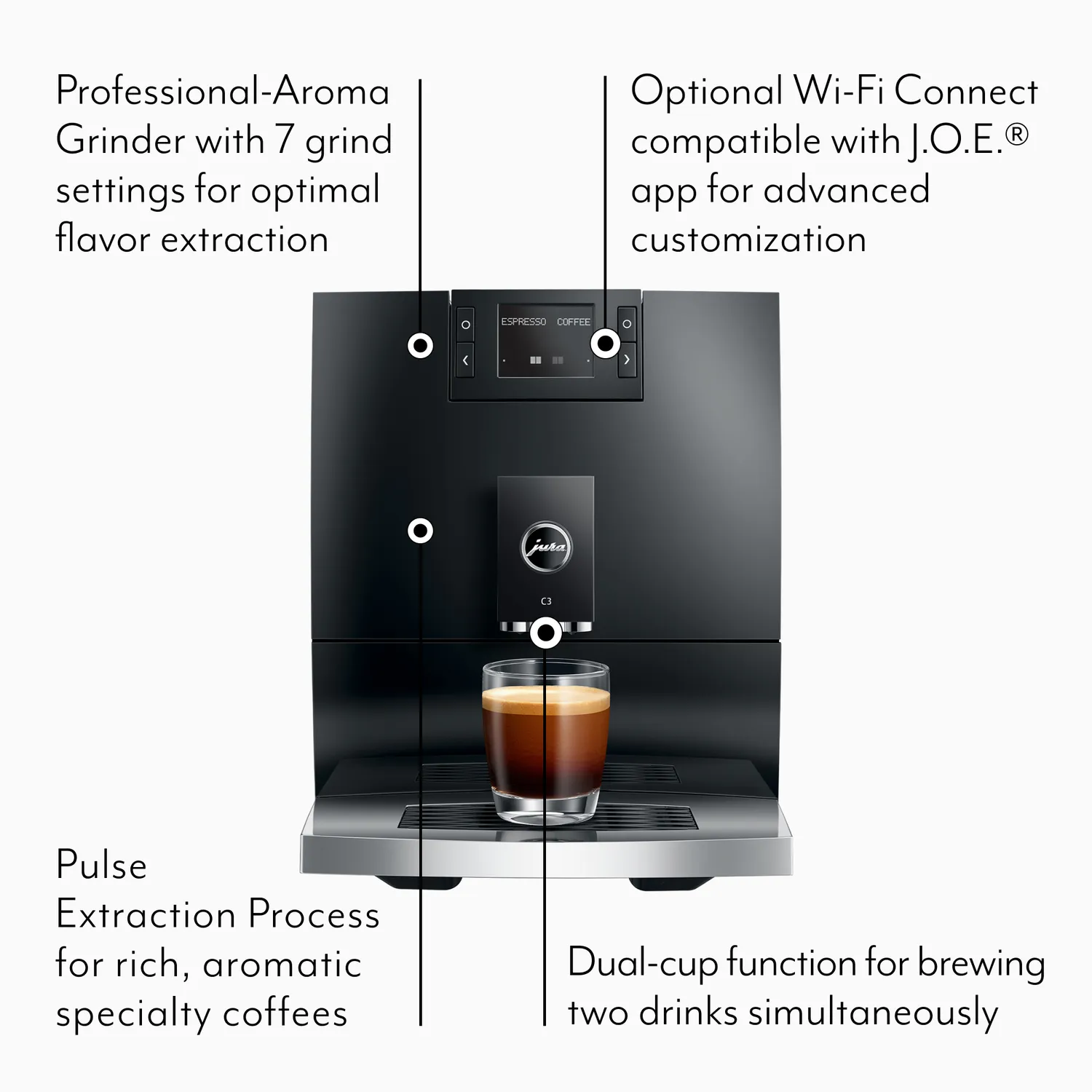 Professional-Aroma Grinder with 7 grind settings for optimal flavor extraction

Optional Wi-Fi Connect compatible with J.O.E.® app for advanced customization

ESPRESSO COFFEE

jura

C3

Pulse Extraction Process for rich, aromatic specialty coffees

Dual-cup function for brewing two drinks simultaneously