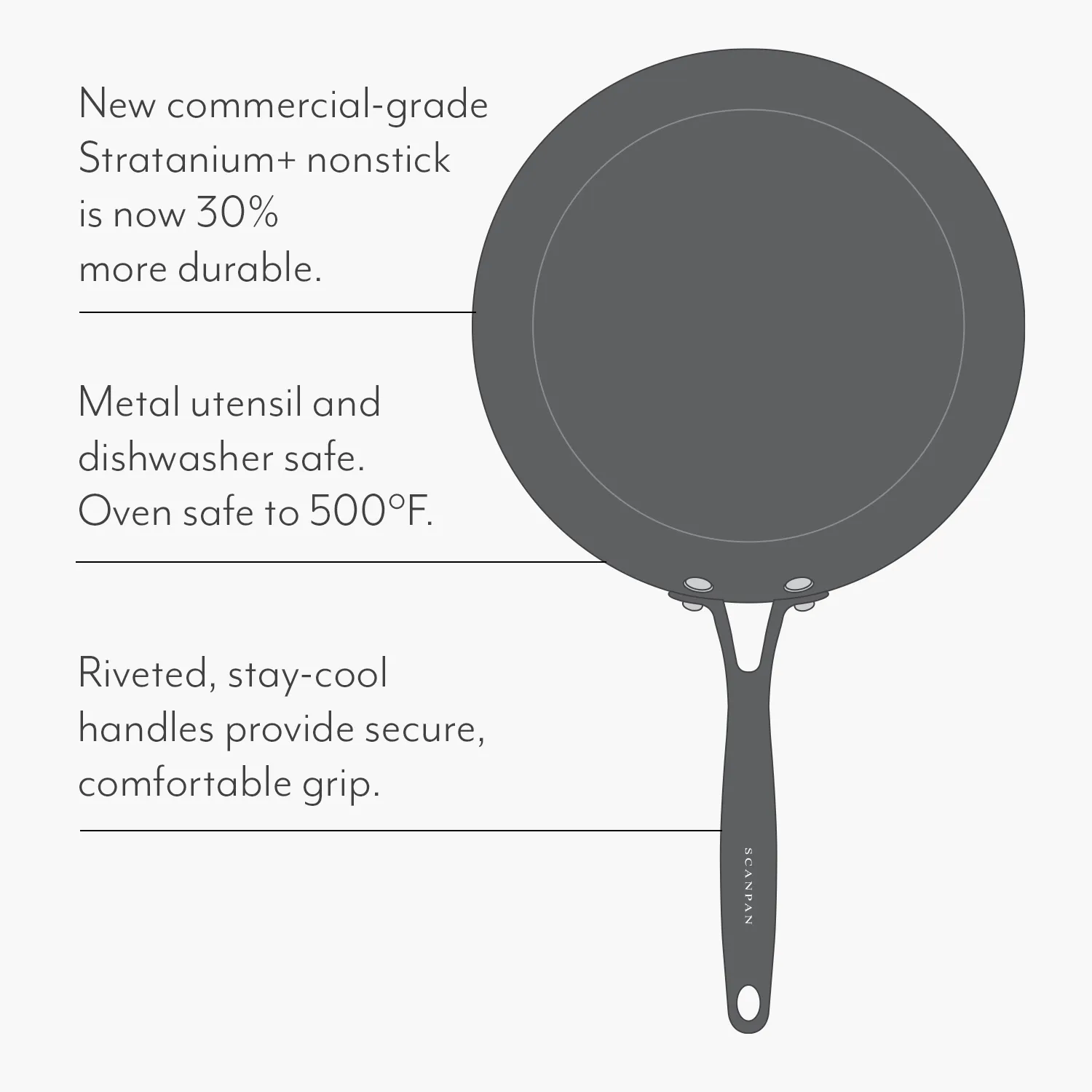 New commercial-grade Stratanium+ nonstick is now 30% more durable.

Metal utensil and dishwasher safe. Oven safe to 500°F.

Riveted, stay-cool handles provide secure, comfortable grip.

SCANPAN