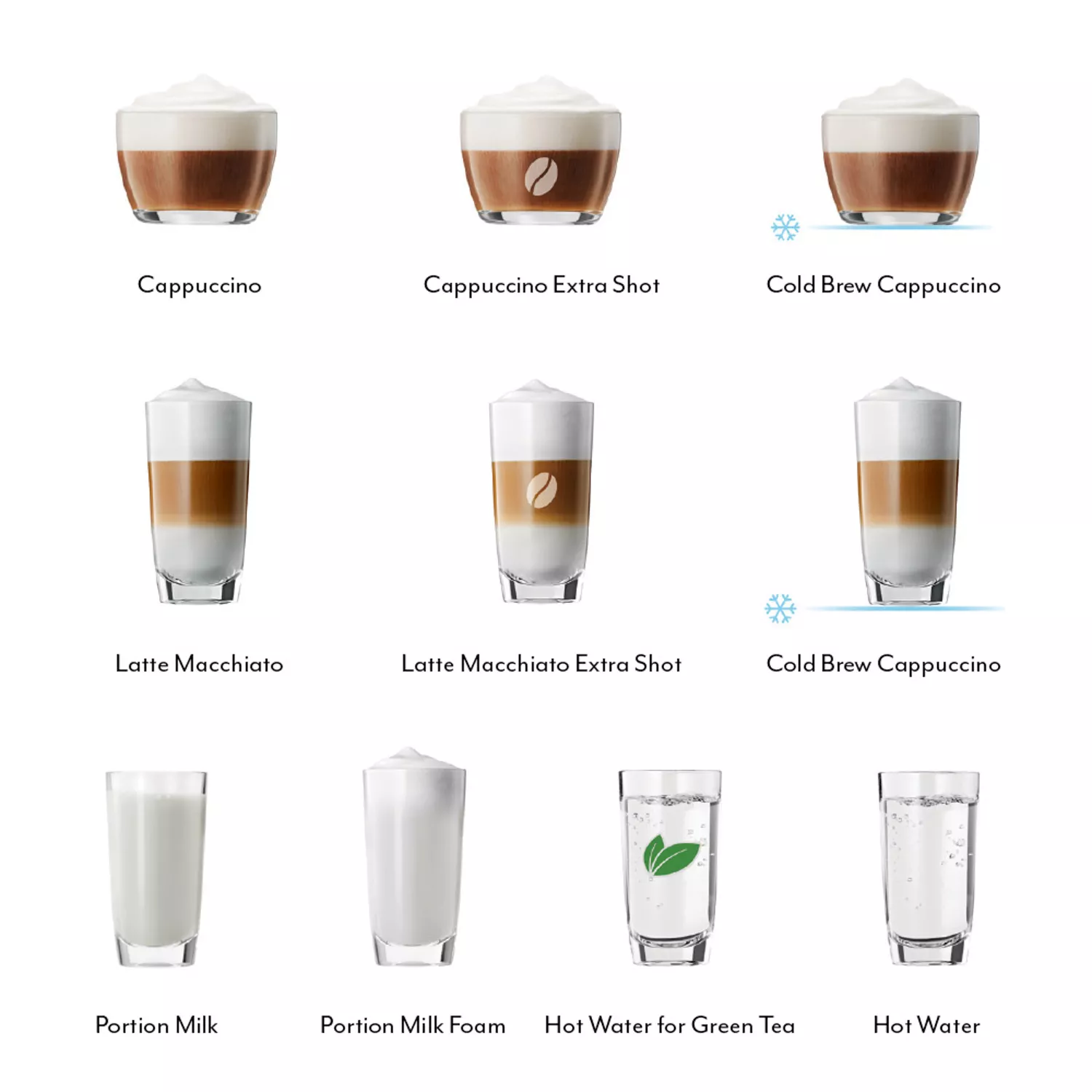 Cappuccino

Cappuccino Extra Shot

Cold Brew Cappuccino

Latte Macchiato

Latte Macchiato Extra Shot

Cold Brew Cappuccino

Portion Milk

Portion Milk Foam

Hot Water for Green Tea

Hot Water