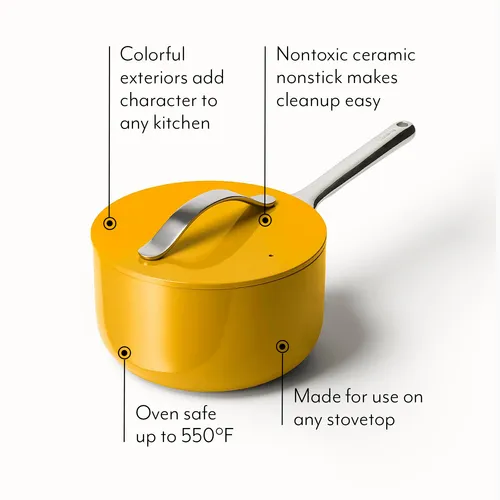 Colorful exteriors add character to any kitchen

Nontoxic ceramic nonstick makes cleanup easy

Oven safe up to 550°F

Made for use on any stovetop