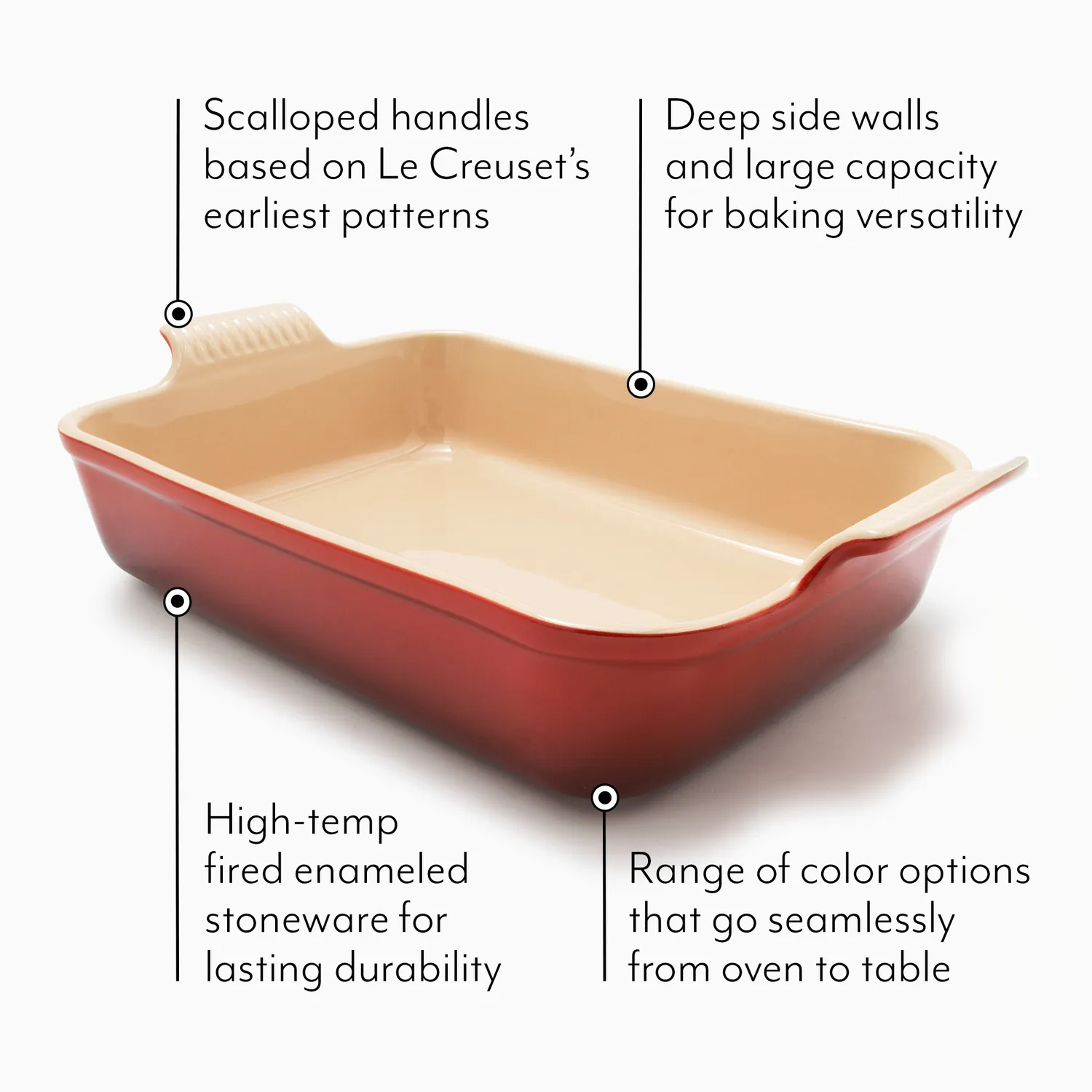 Scalloped handles based on Le Creuset's earliest patterns

Deep side walls and large capacity for baking versatility

High-temp fired enameled stoneware for lasting durability

Range of color options that go seamlessly from oven to table